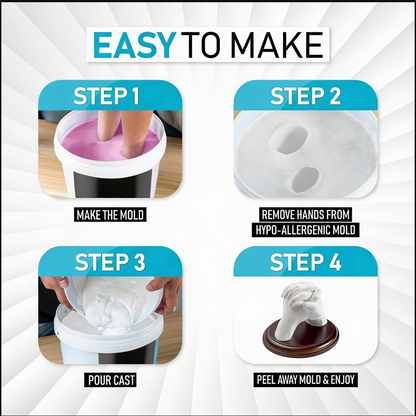 EASY TO MAKE

STEP 1

MAKE THE MOLD

STEP 2

REMOVE HANDS FROM HYPO-ALLERGENIC MOLD

STEP 3

POUR CAST

STEP 4

PEEL AWAY MOLD & ENJOY